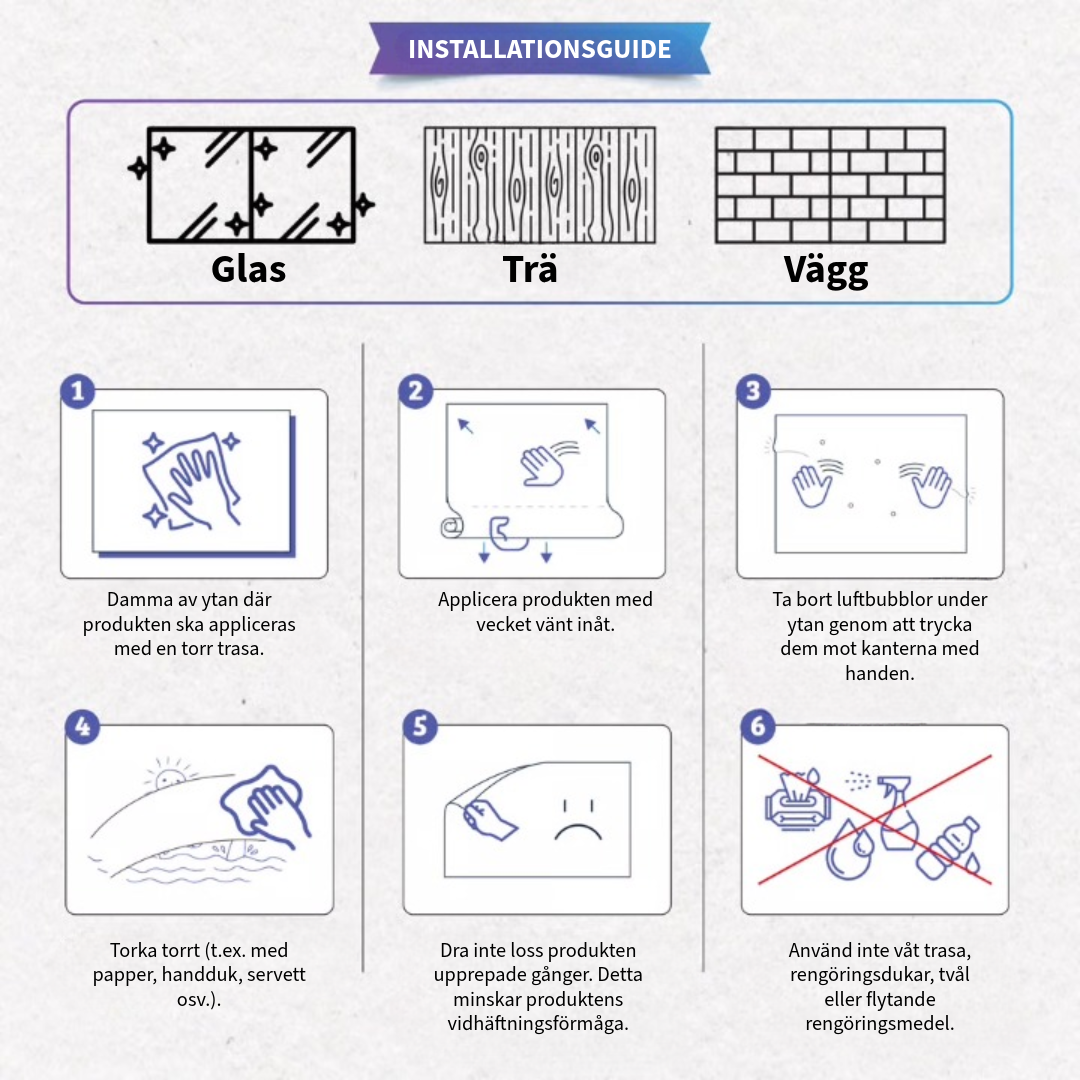 INSTALLATIONSGUIDE

Glas

Trä

Vägg

1

Damma av ytan där produkten ska appliceras med en torr trasa.

2

Applicera produkten med vecket vänt inåt.

3

Ta bort luftbubblor under ytan genom att trycka dem mot kanterna med handen.

4

Torka torrt (t.ex. med papper, handduk, servett osv.).

5

Dra inte loss produkten upprepade gånger. Detta minskar produktens vidhäftningsförmåga.

6

Använd inte våt trasa, rengöringsdukar, tvål eller flytande rengöringsmedel.