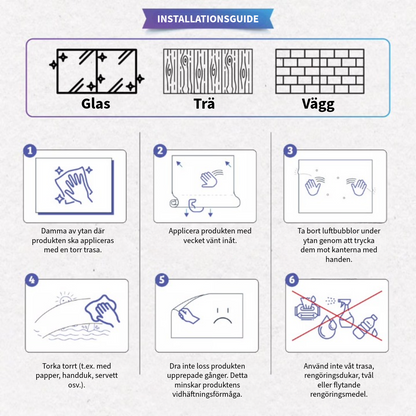 INSTALLATIONSGUIDE

Glas

Trä

Vägg

1

Damma av ytan där produkten ska appliceras med en torr trasa.

2

Applicera produkten med vecket vänt inåt.

3

Ta bort luftbubblor under ytan genom att trycka dem mot kanterna med handen.

4

Torka torrt (t.ex. med papper, handduk, servett osv.).

5

Dra inte loss produkten upprepade gånger. Detta minskar produktens vidhäftningsförmåga.

6

Använd inte våt trasa, rengöringsdukar, tvål eller flytande rengöringsmedel.